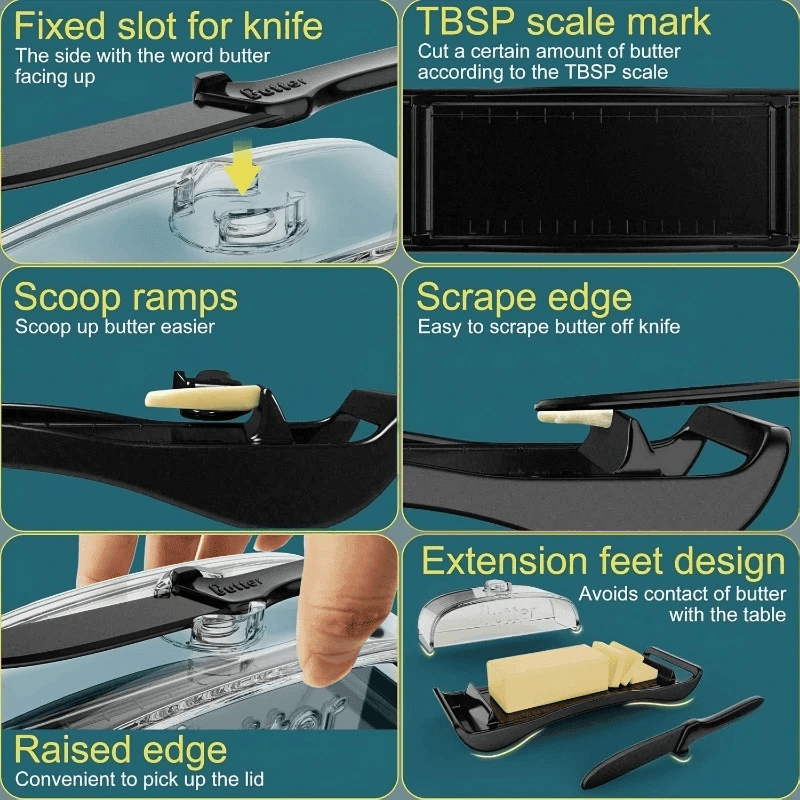 Fixed slot for knife
The side with the word butter facing up

Butter

TBSP scale mark
Cut a certain amount of butter according to the TBSP scale

Scoop ramps
Scoop up butter easier

Scrape edge
Easy to scrape butter off knife

Butter

Raised edge
Convenient to pick up the lid

Extension feet design
Avoids contact of butter with the table

Butter